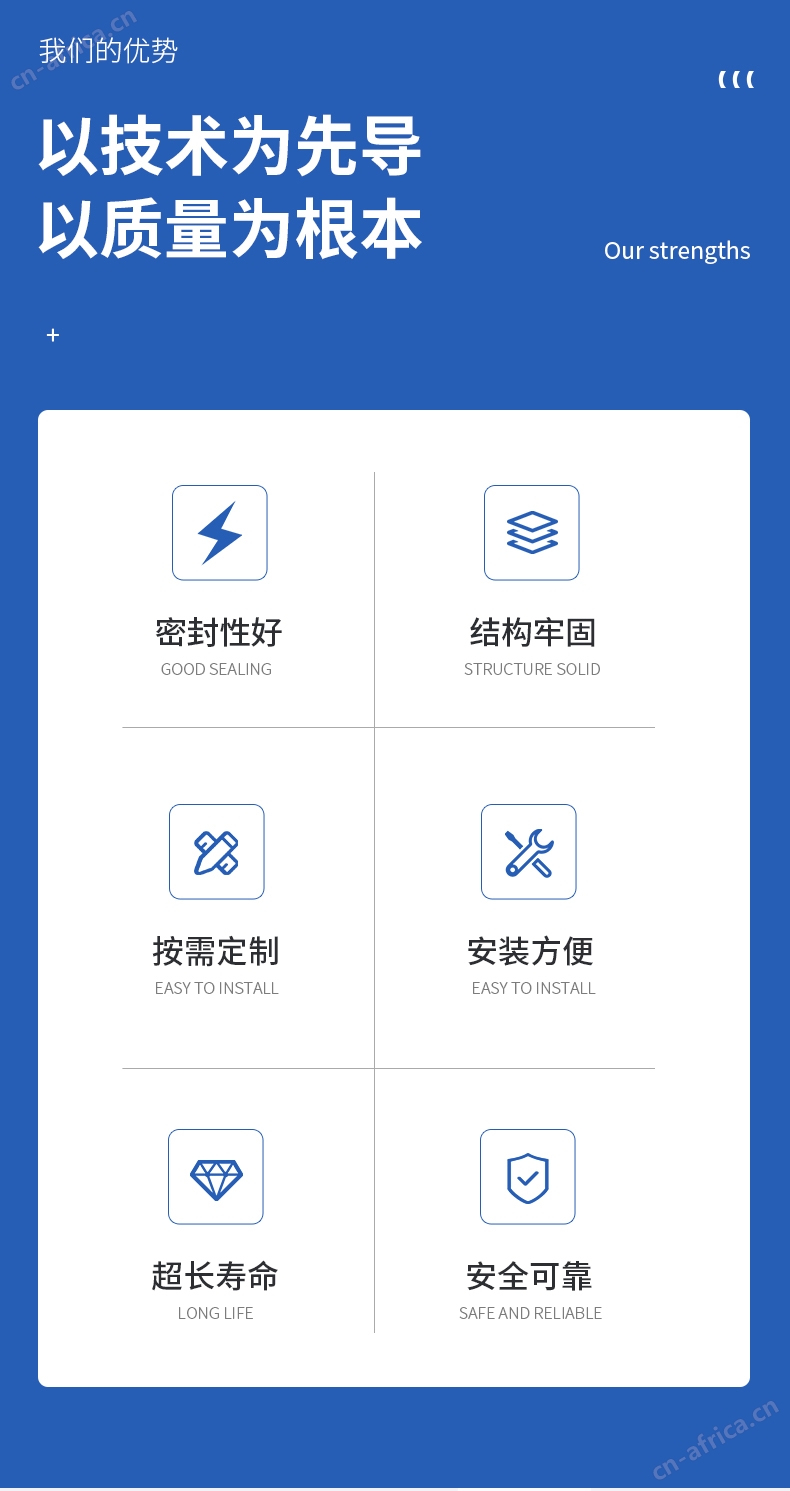 我们的优势

以技术为先导
以质量为根本

Our strengths

+

密封性好
GOOD SEALING

结构牢固
STRUCTURE SOLID

按需定制
EASY TO INSTALL

安装方便
EASY TO INSTALL

超长寿命
LONG LIFE

安全可靠
SAFE AND RELIABLE

cn-africa.cn